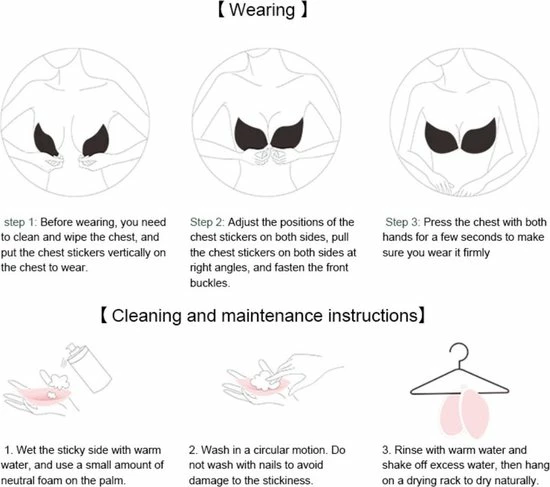 【 Wearing 】

step 1: Before wearing, you need to clean and wipe the chest, and put the chest stickers vertically on the chest to wear.

Step 2: Adjust the positions of the chest stickers on both sides, pull the chest stickers on both sides at right angles, and fasten the front buckles.

Step 3: Press the chest with both hands for a few seconds to make sure you wear it firmly

【 Cleaning and maintenance instructions】

1. Wet the sticky side with warm water, and use a small amount of neutral foam on the palm.

2. Wash in a circular motion. Do not wash with nails to avoid damage to the stickiness.

3. Rinse with warm water and shake off excess water, then hang on a drying rack to dry naturally.